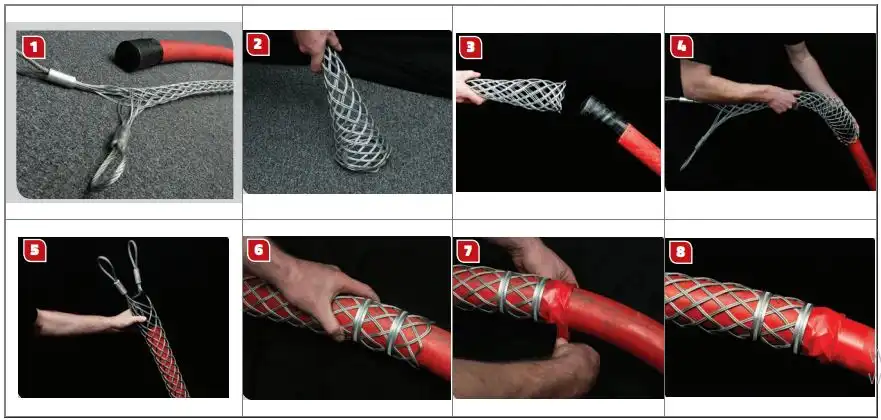 1

2

3

4

5

6

7

8